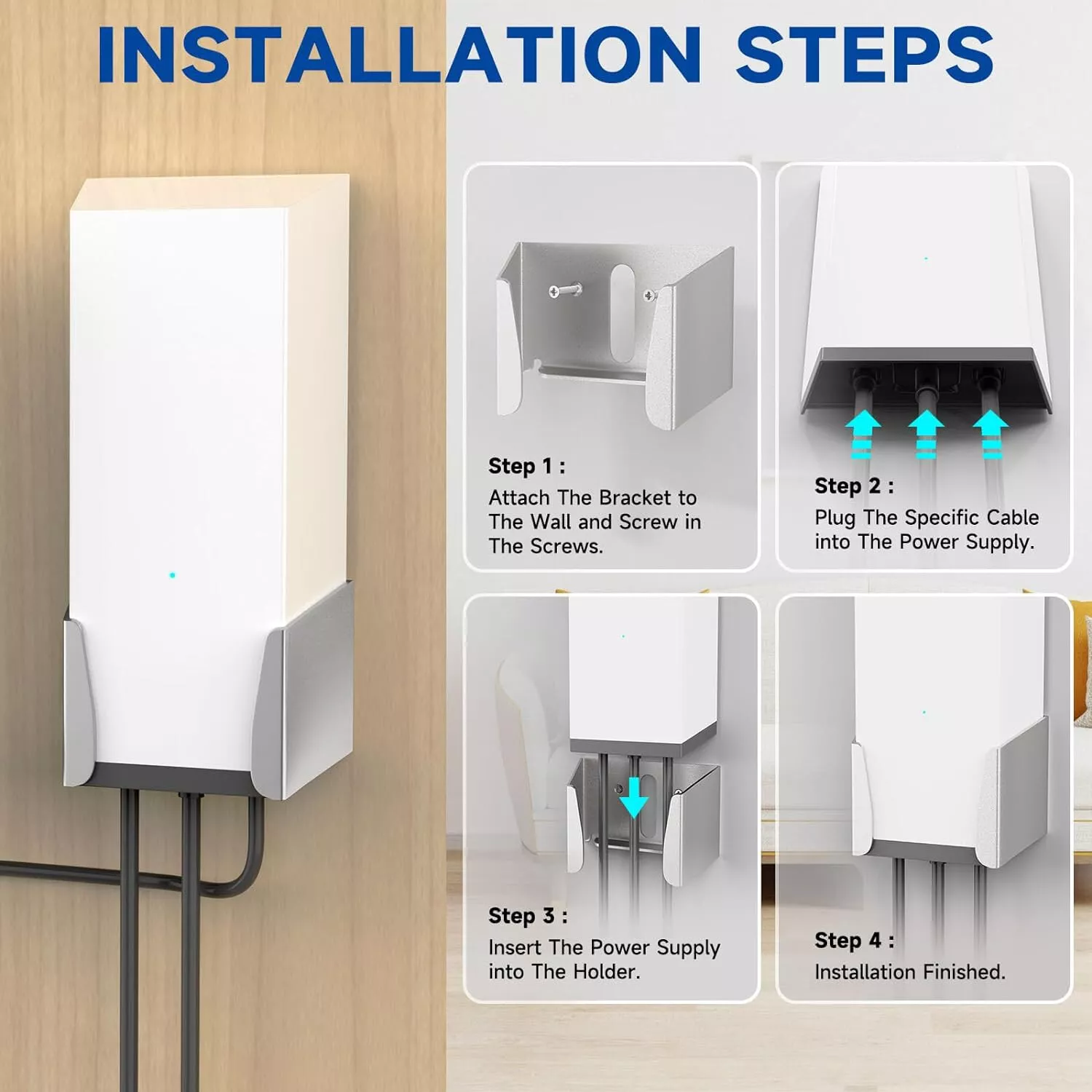 INSTALLATION STEPS

Step 1 :
Attach The Bracket to The Wall and Screw in The Screws.

Step 2 :
Plug The Specific Cable into The Power Supply.

Step 3 :
Insert The Power Supply into The Holder.

Step 4 :
Installation Finished.