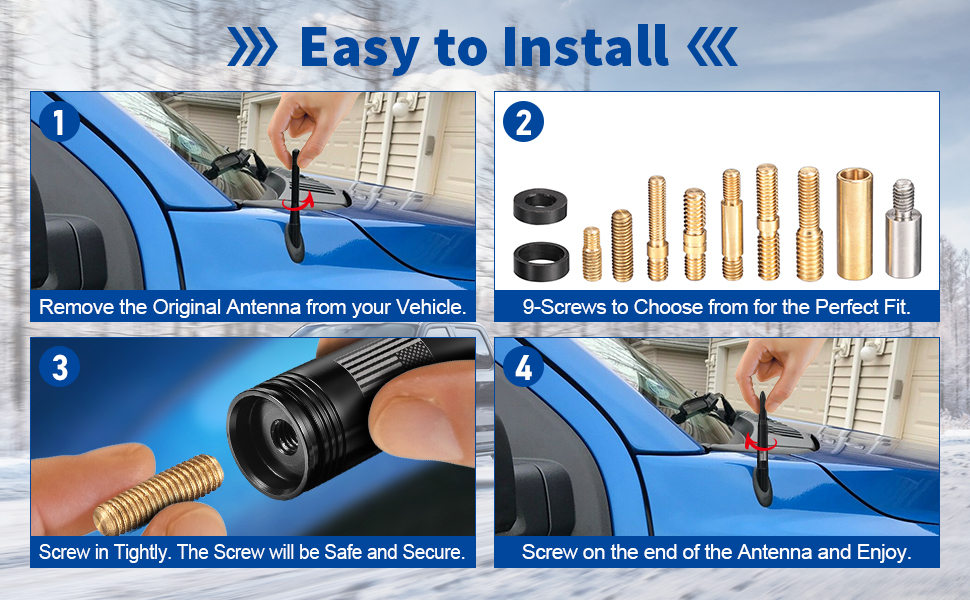 Easy to Install

1
Remove the Original Antenna from your Vehicle.

2
9-Screws to Choose from for the Perfect Fit.

3
Screw in Tightly. The Screw will be Safe and Secure.

4
Screw on the end of the Antenna and Enjoy.