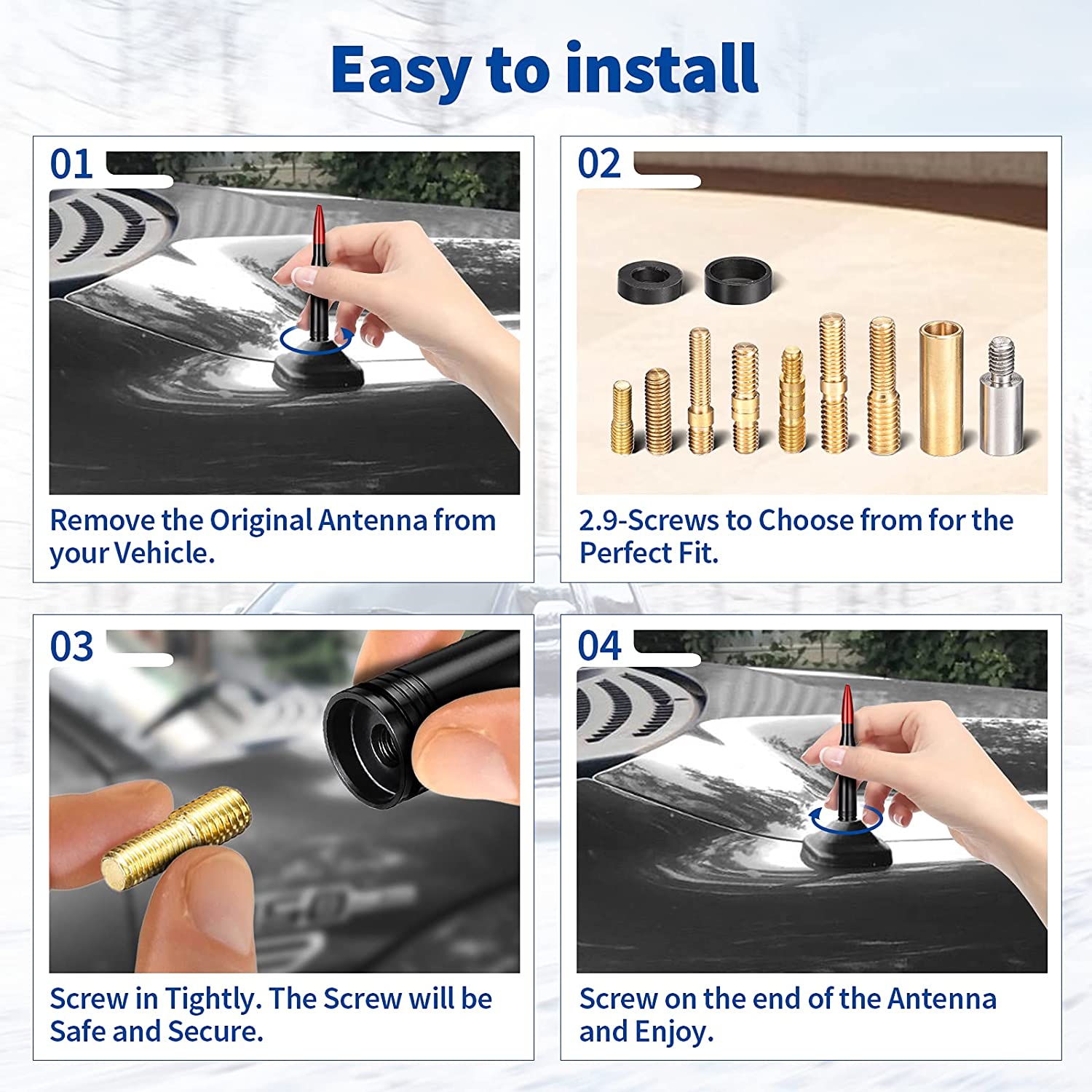 Easy to install

01

Remove the Original Antenna from your Vehicle.

02

2.9-Screws to Choose from for the Perfect Fit.

03

Screw in Tightly. The Screw will be Safe and Secure.

04

Screw on the end of the Antenna and Enjoy.