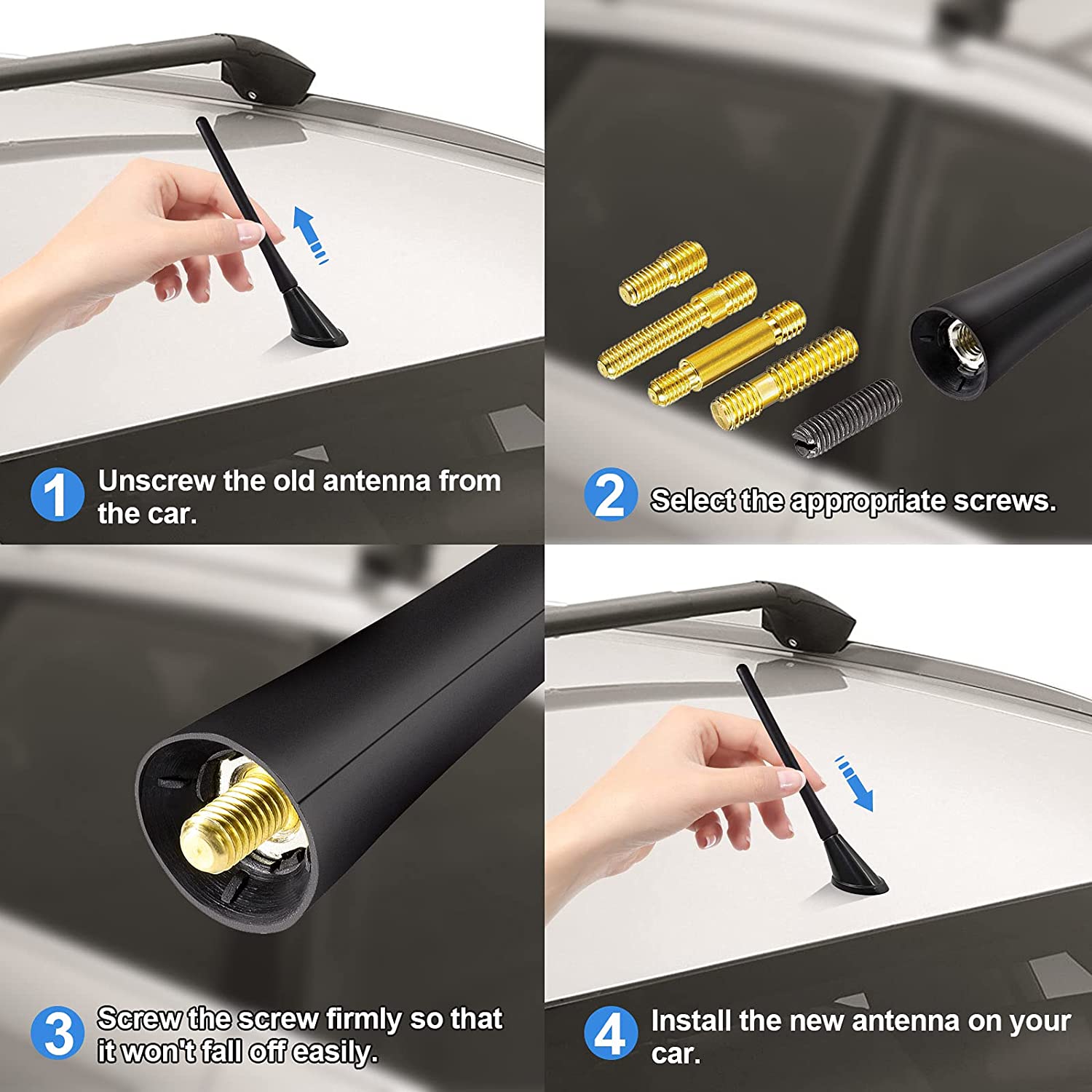 1 Unscrew the old antenna from the car.

2 Select the appropriate screws.

3 Screw the screw firmly so that it won't fall off easily.

4 Install the new antenna on your car.