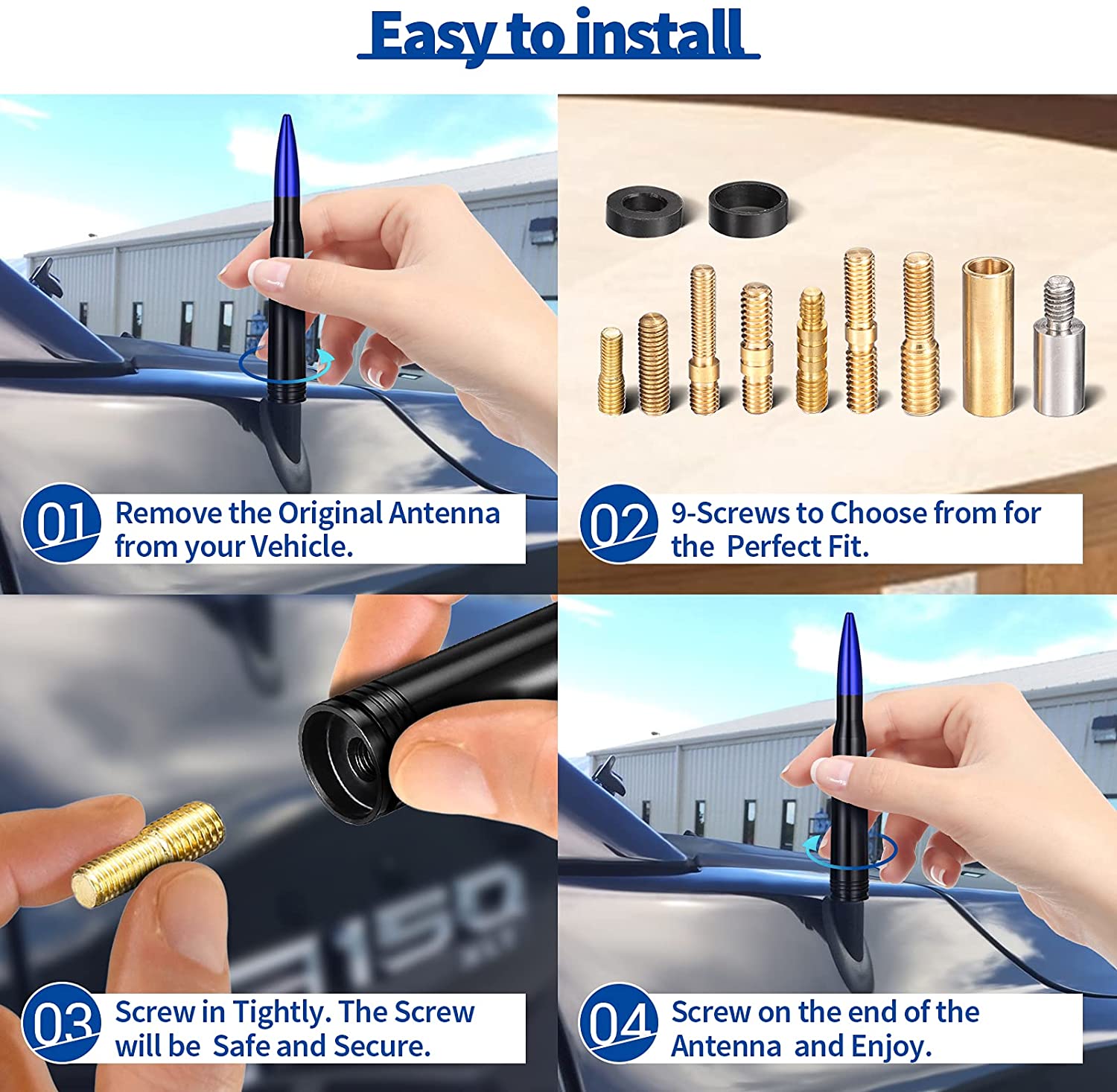 Easy to install

01 Remove the Original Antenna from your Vehicle.

02 9-Screws to Choose from for the Perfect Fit.

150

03 Screw in Tightly. The Screw will be Safe and Secure.

04 Screw on the end of the Antenna and Enjoy.